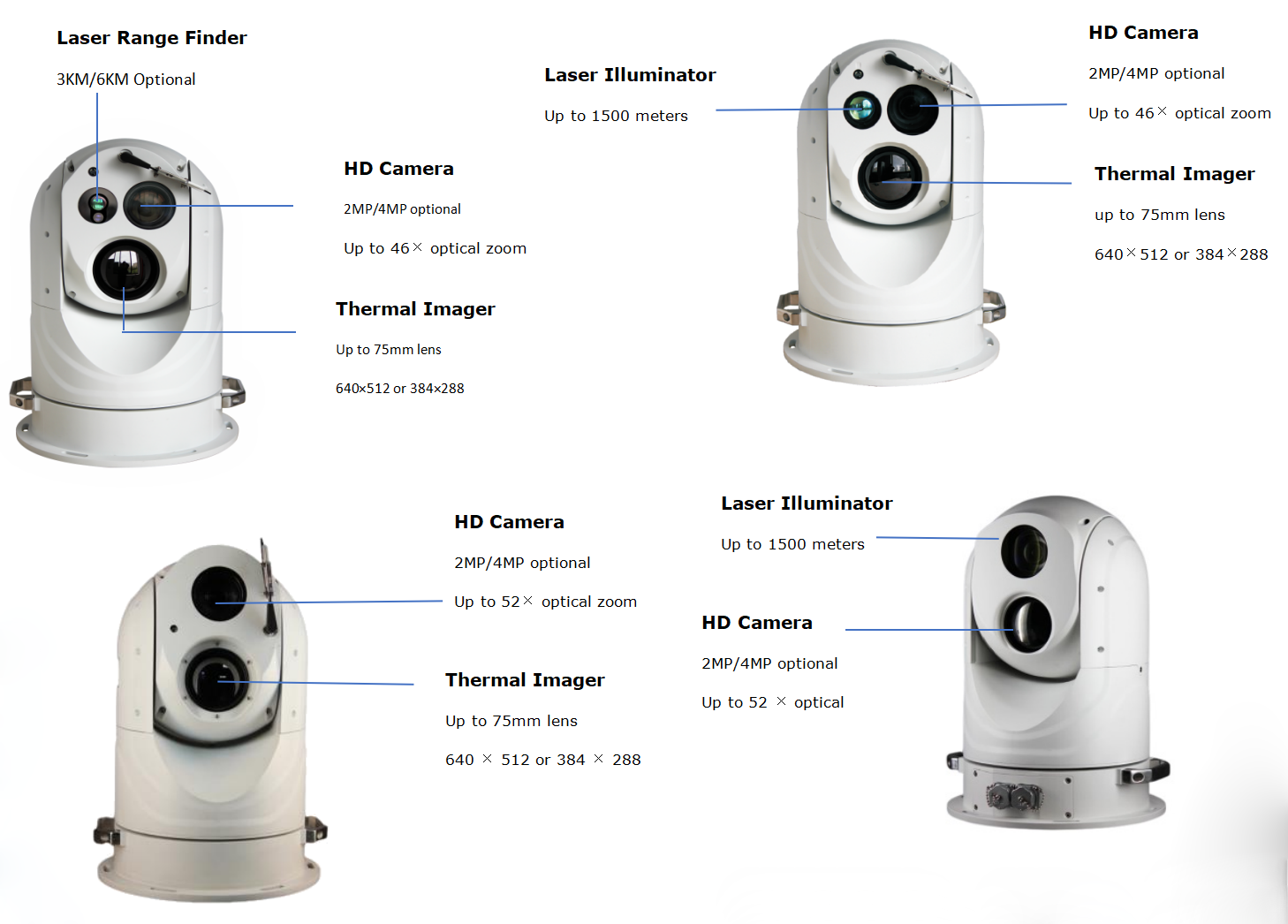 Laser Range Finder

3KM/6KM Optional

HD Camera

2MP/4MP optional

Up to 46× optical zoom

Thermal Imager

Up to 75mm lens

640×512 or 384×288

Laser Illuminator

Up to 1500 meters

HD Camera

2MP/4MP optional

Up to 46× optical zoom

Thermal Imager

up to 75mm lens

640×512 or 384×288

HD Camera

2MP/4MP optional

Up to 52× optical zoom

Thermal Imager

Up to 75mm lens

640 × 512 or 384 × 288

Laser Illuminator

Up to 1500 meters

HD Camera

2MP/4MP optional

Up to 52 × optical